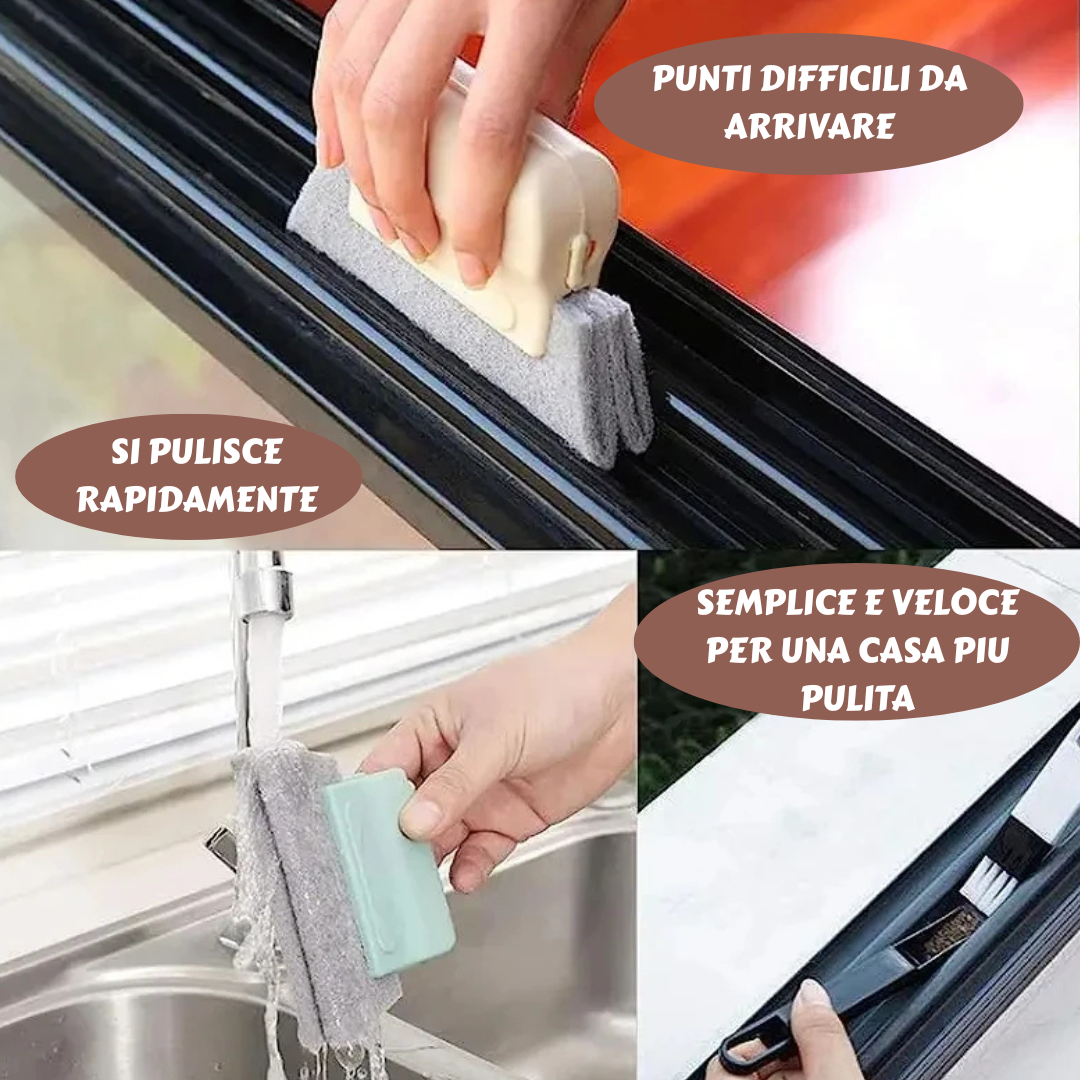 PUNTI DIFFICILI DA ARRIVARE

SI PULISCE RAPIDAMENTE

SEMPLICE E VELOCE PER UNA CASA PIU PULITA