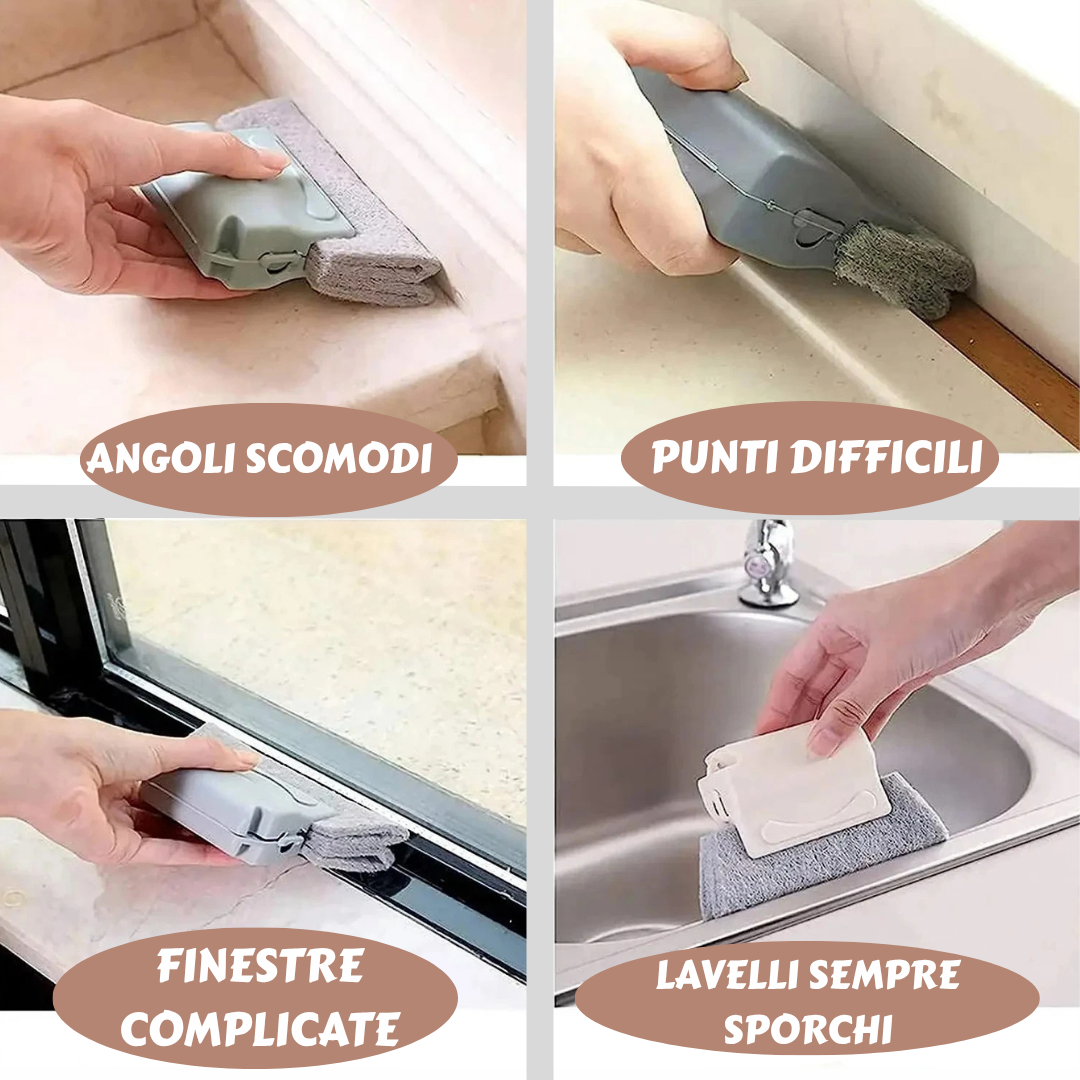 ANGOLI SCOMODI

PUNTI DIFFICILI

FINESTRE COMPLICATE

LAVELLI SEMPRE SPORCHI